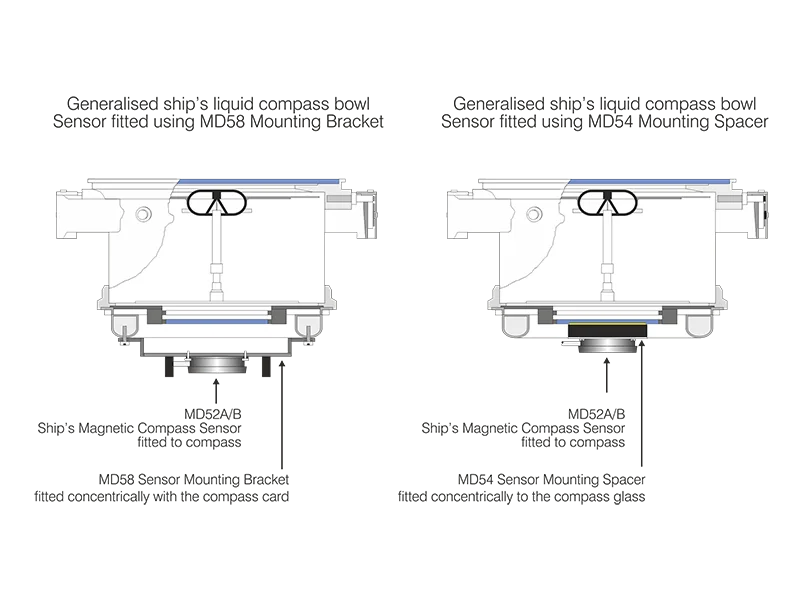 Generalised ship's liquid compass bowl
Sensor fitted using MD58 Mounting Bracket

MD52A/B
Ship's Magnetic Compass Sensor
fitted to compass

MD58 Sensor Mounting Bracket
fitted concentrically with the compass card

Generalised ship's liquid compass bowl
Sensor fitted using MD54 Mounting Spacer

MD52A/B
Ship's Magnetic Compass Sensor
fitted to compass

MD54 Sensor Mounting Spacer
fitted concentrically to the compass glass