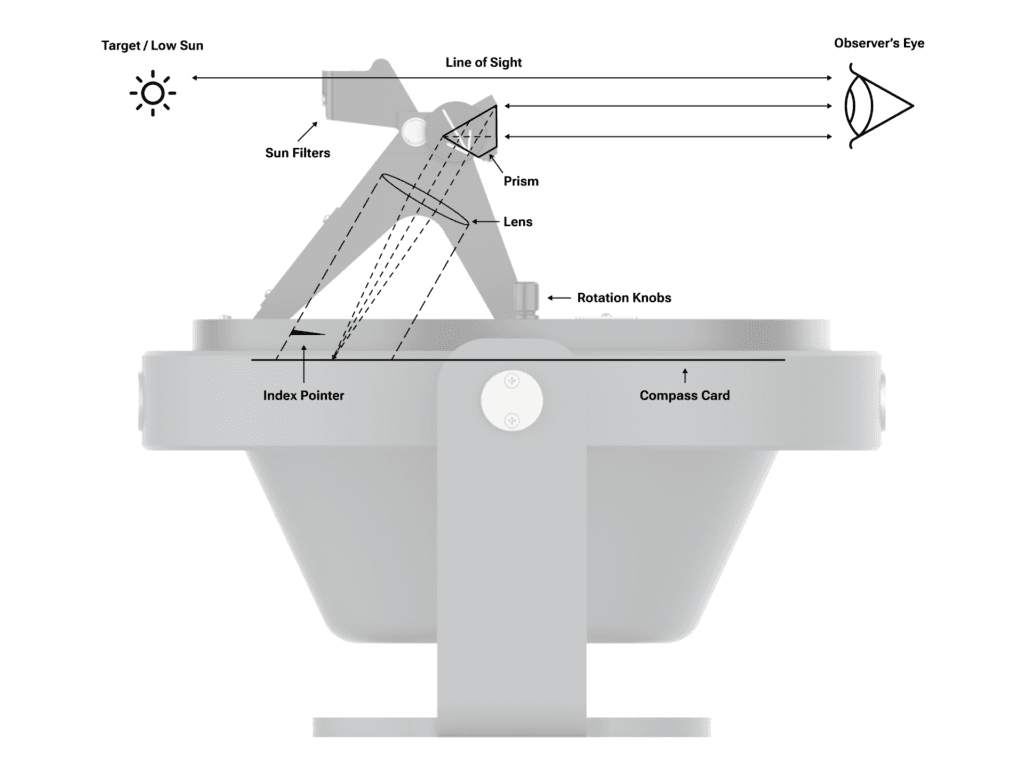 Target / Low Sun
Line of Sight
Observer's Eye
Sun Filters
Prism
Lens
Rotation Knobs
Index Pointer
Compass Card